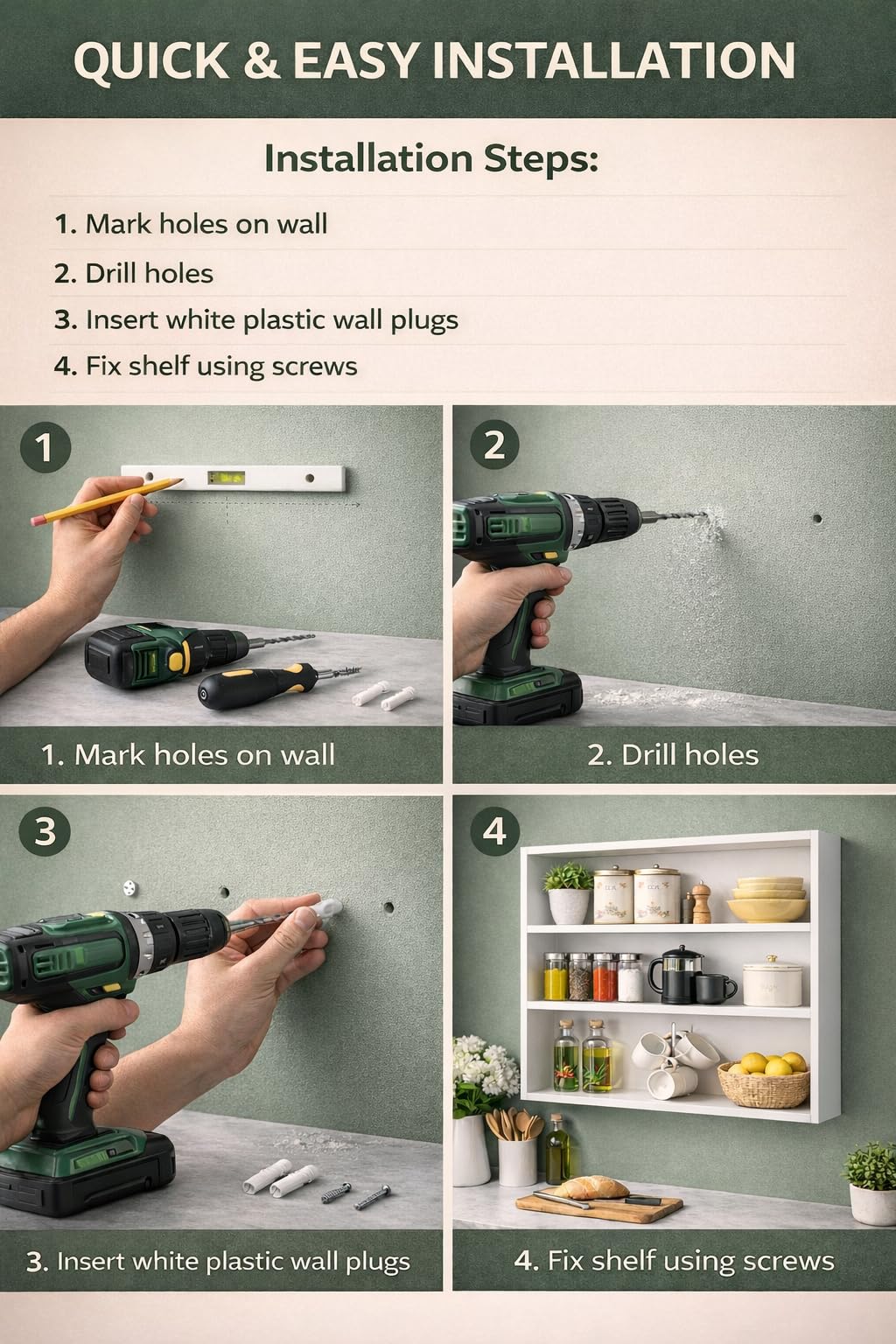 QUICK & EASY INSTALLATION

Installation Steps:

1. Mark holes on wall

2. Drill holes

3. Insert white plastic wall plugs

4. Fix shelf using screws

1

1. Mark holes on wall

2

2. Drill holes

3

3. Insert white plastic wall plugs

4

4. Fix shelf using screws